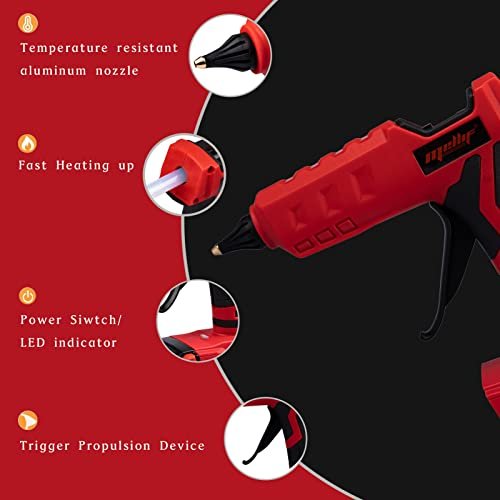 Temperature resistant aluminum nozzle

Fast Heating up

Power Siwtch/ LED indicator

Trigger Propulsion Device

mellif